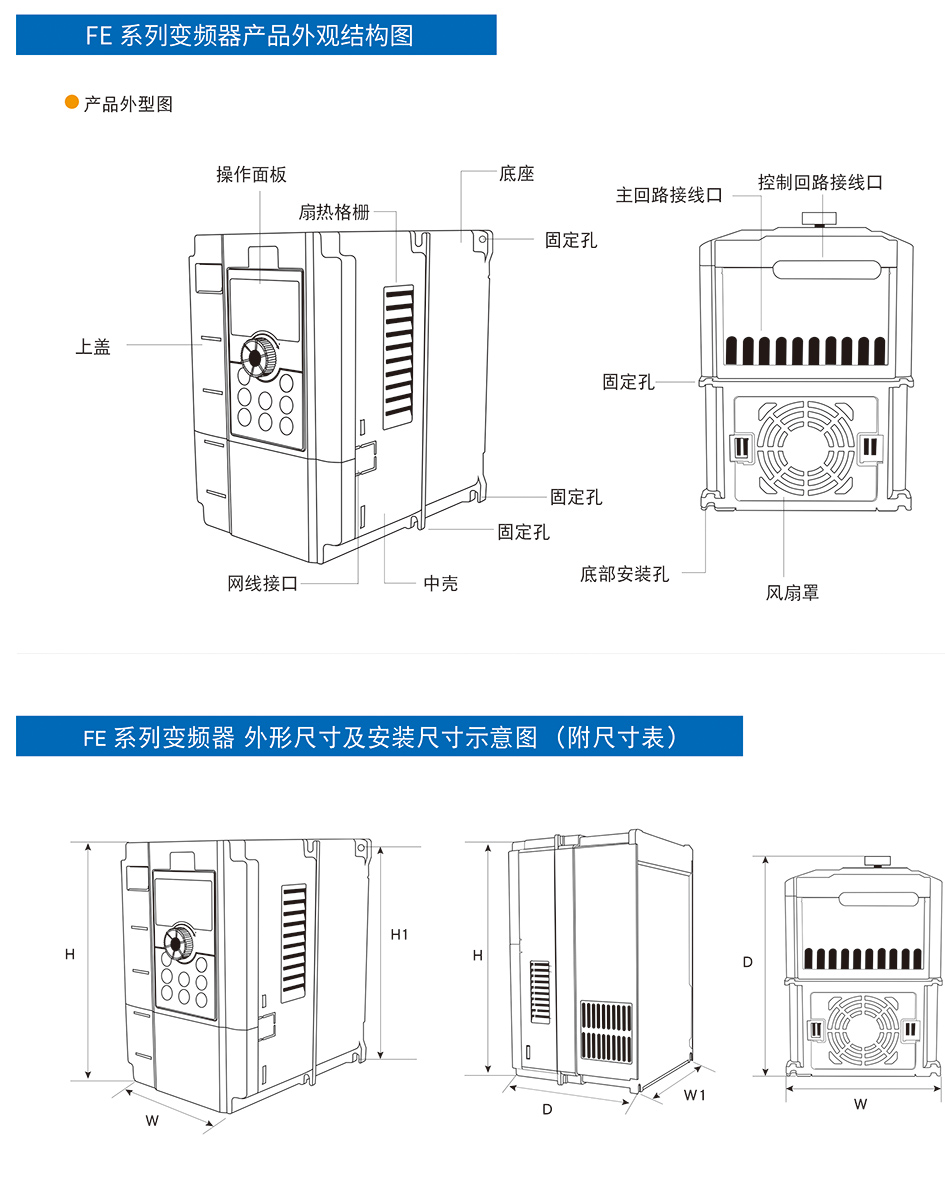 FE 系列变频器产品外观结构图

产品外型图

操作面板
扇热格栅
底座
固定孔
上盖
固定孔
固定孔
网线接口
中壳
主回路接线口
控制回路接线口
固定孔
底部安装孔
风扇罩

FE 系列变频器 外形尺寸及安装尺寸示意图（附尺寸表）

H
H1
W
H
D
W1
D
W